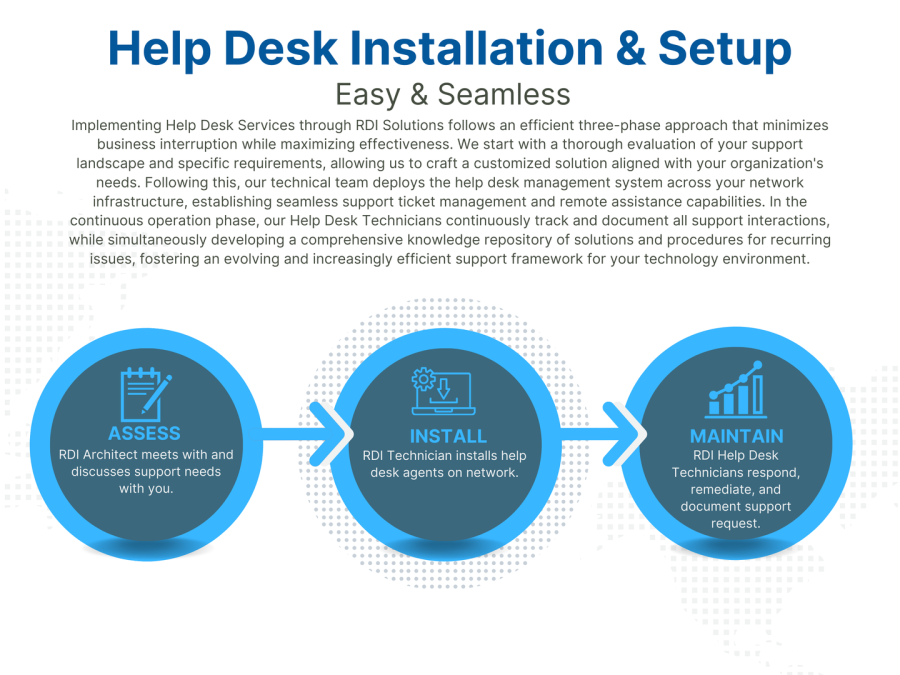 Help Desk Installation & Setup

Easy & Seamless

Implementing Help Desk Services through RDI Solutions follows an efficient three-phase approach that minimizes business interruption while maximizing effectiveness. We start with a thorough evaluation of your support landscape and specific requirements, allowing us to craft a customized solution aligned with your organization's needs. Following this, our technical team deploys the help desk management system across your network infrastructure, establishing seamless support ticket management and remote assistance capabilities. In the continuous operation phase, our Help Desk Technicians continuously track and document all support interactions, while simultaneously developing a comprehensive knowledge repository of solutions and procedures for recurring issues, fostering an evolving and increasingly efficient support framework for your technology environment.

ASSESS
RDI Architect meets with and discusses support needs with you.

INSTALL
RDI Technician installs help desk agents on network.

MAINTAIN
RDI Help Desk Technicians respond, remediate, and document support request.